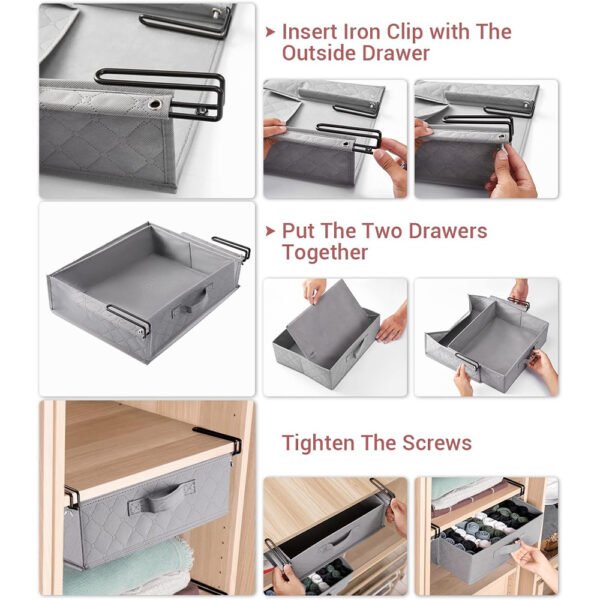 Insert Iron Clip with The Outside Drawer

Put The Two Drawers Together

Tighten The Screws